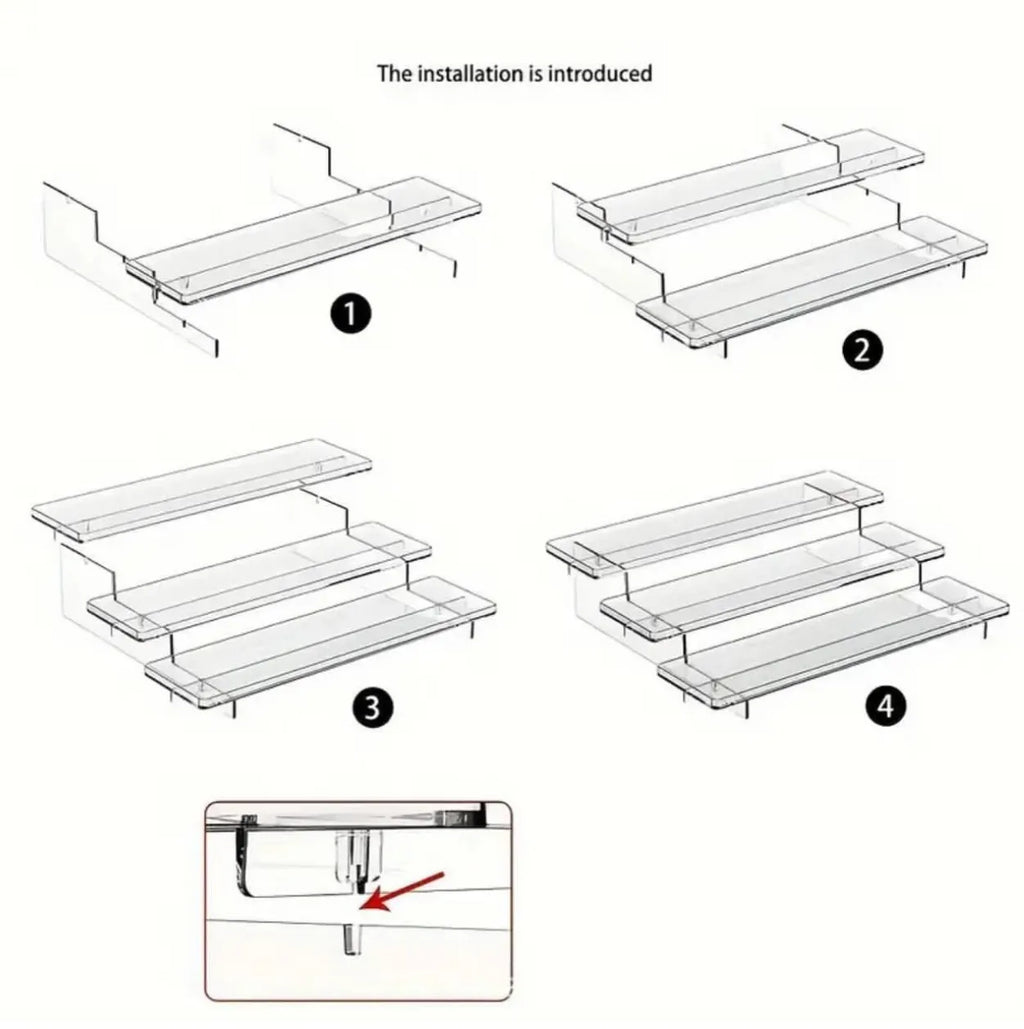 The installation is introduced

1

2

3

4