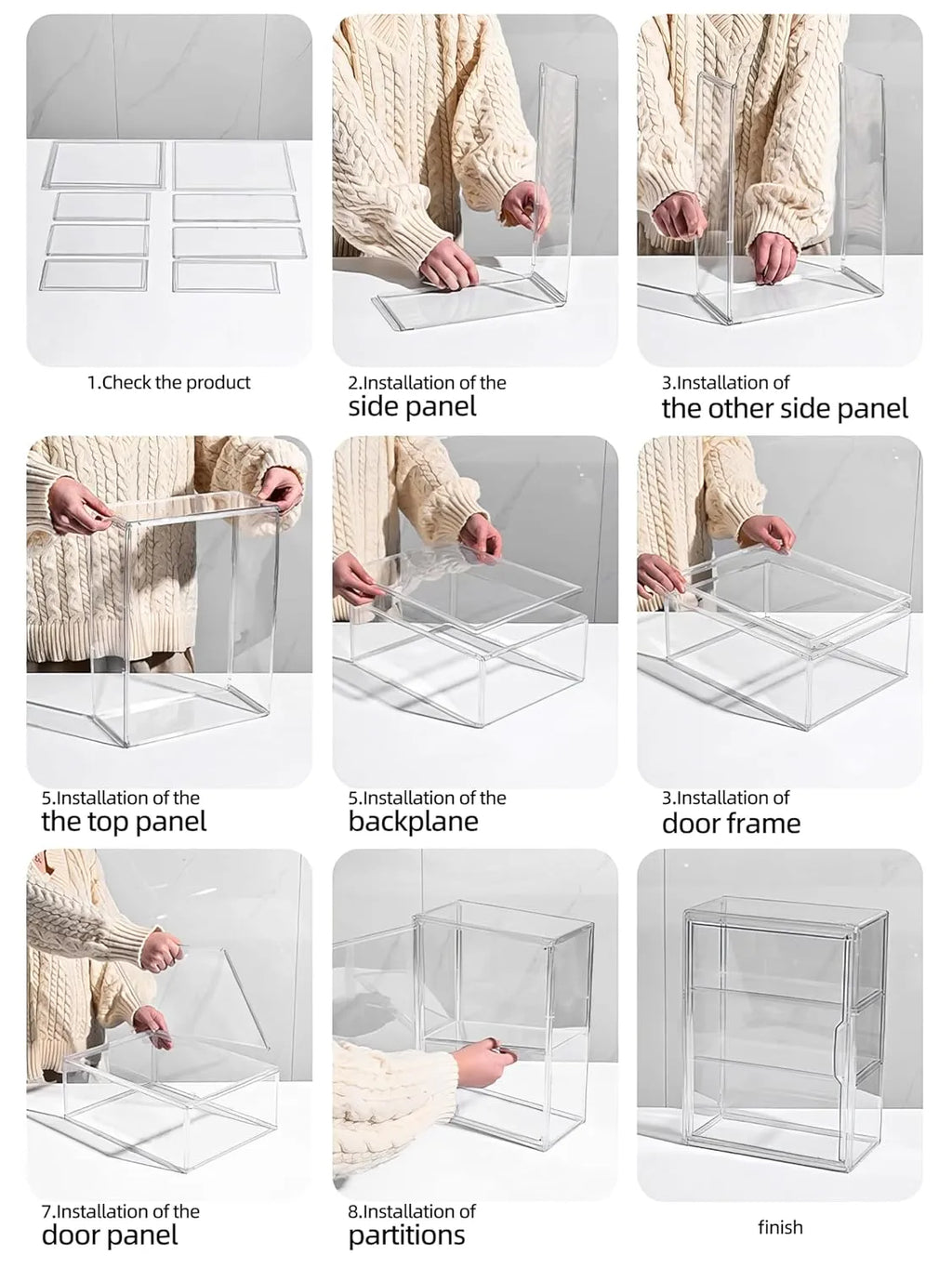 1.Check the product

2.Installation of the
side panel

3.Installation of
the other side panel

5.Installation of the
the top panel

5.Installation of the
backplane

3.Installation of
door frame

7.Installation of the
door panel

8.Installation of
partitions

finish