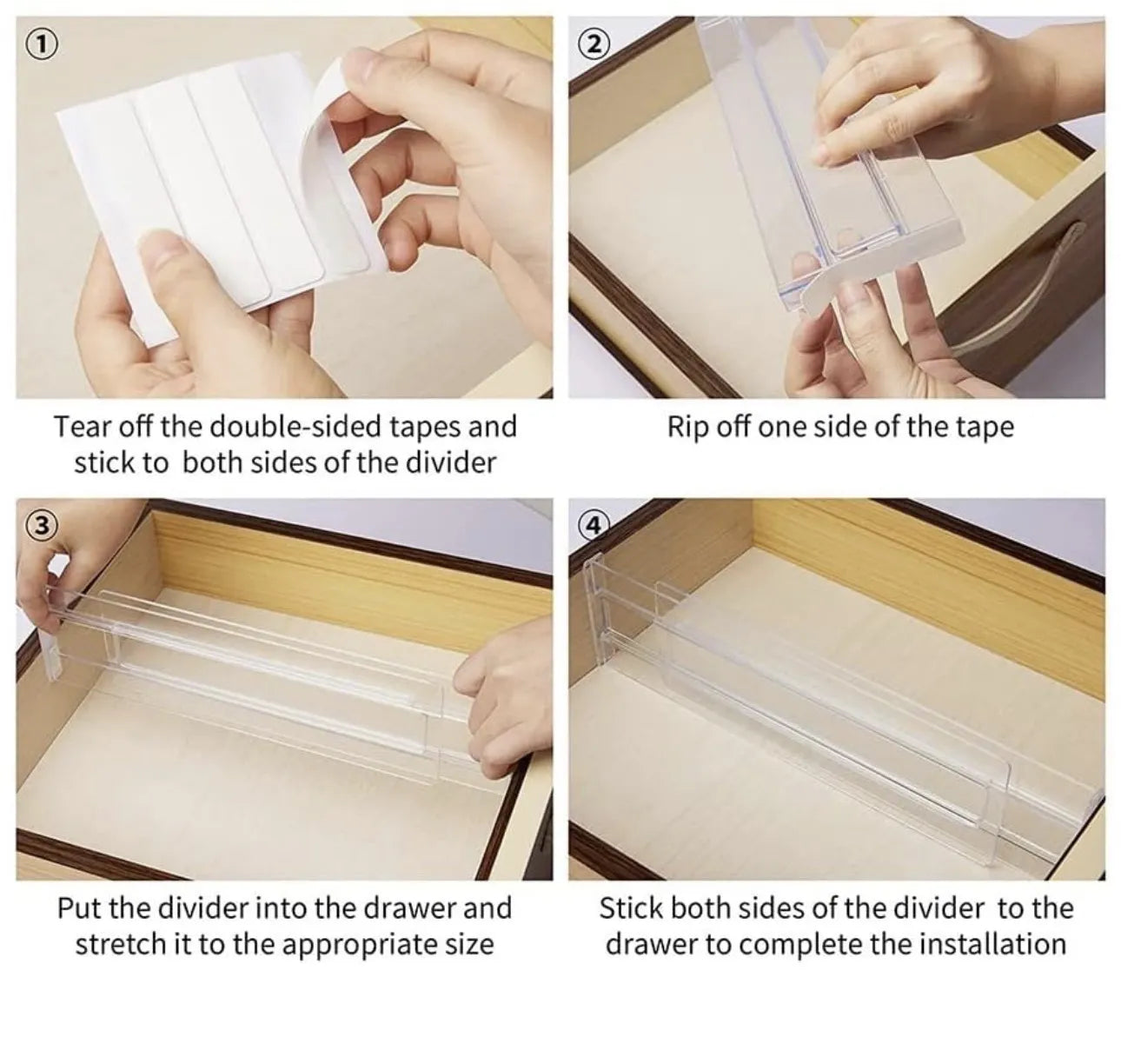 ①

Tear off the double-sided tapes and stick to both sides of the divider

②

Rip off one side of the tape

③

Put the divider into the drawer and stretch it to the appropriate size

④

Stick both sides of the divider to the drawer to complete the installation