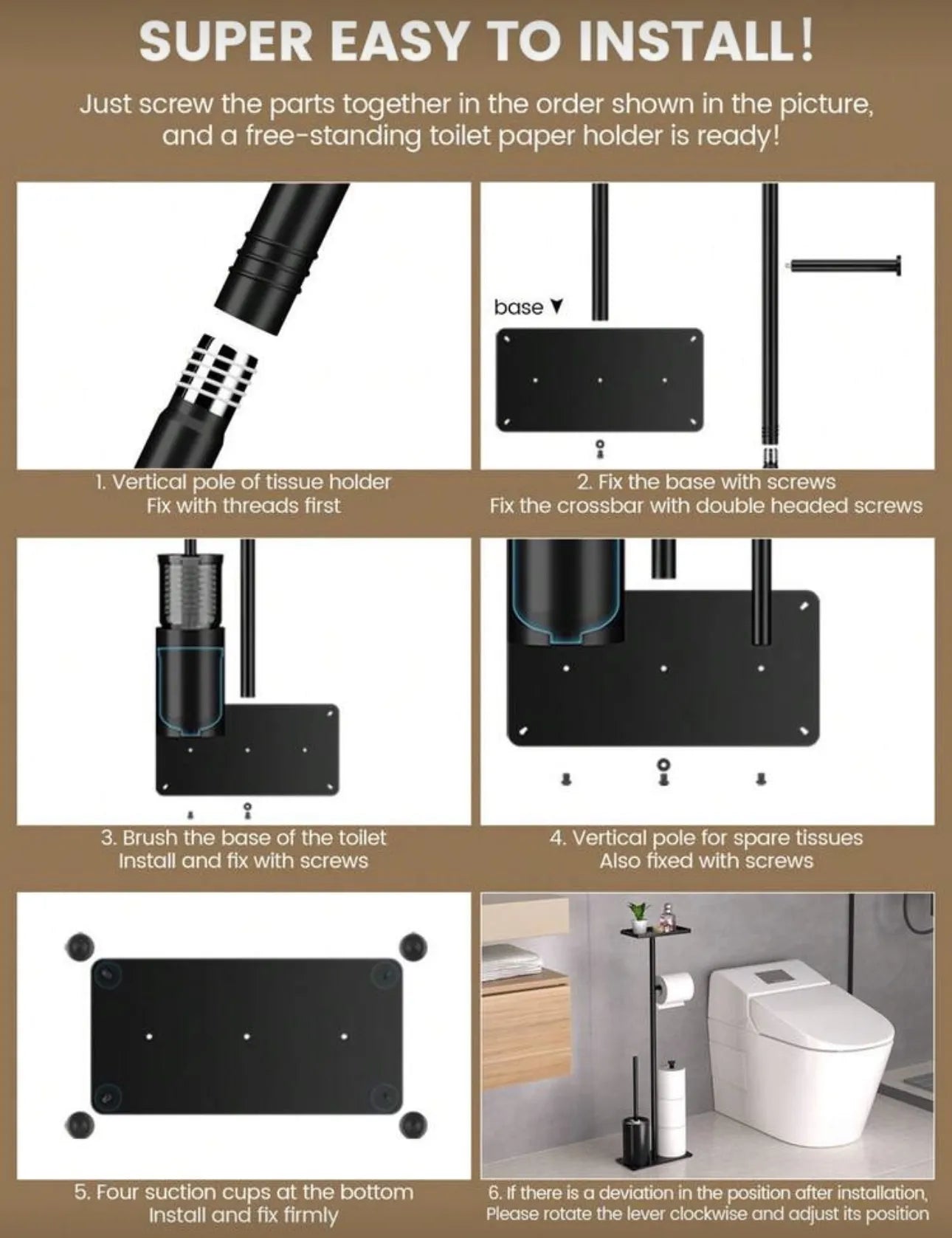 SUPER EASY TO INSTALL!

Just screw the parts together in the order shown in the picture, and a free-standing toilet paper holder is ready!

1. Vertical pole of tissue holder
Fix with threads first

base

2. Fix the base with screws
Fix the crossbar with double headed screws

3. Brush the base of the toilet
Install and fix with screws

4. Vertical pole for spare tissues
Also fixed with screws

5. Four suction cups at the bottom
Install and fix firmly

6. If there is a deviation in the position after installation,
Please rotate the lever clockwise and adjust its position