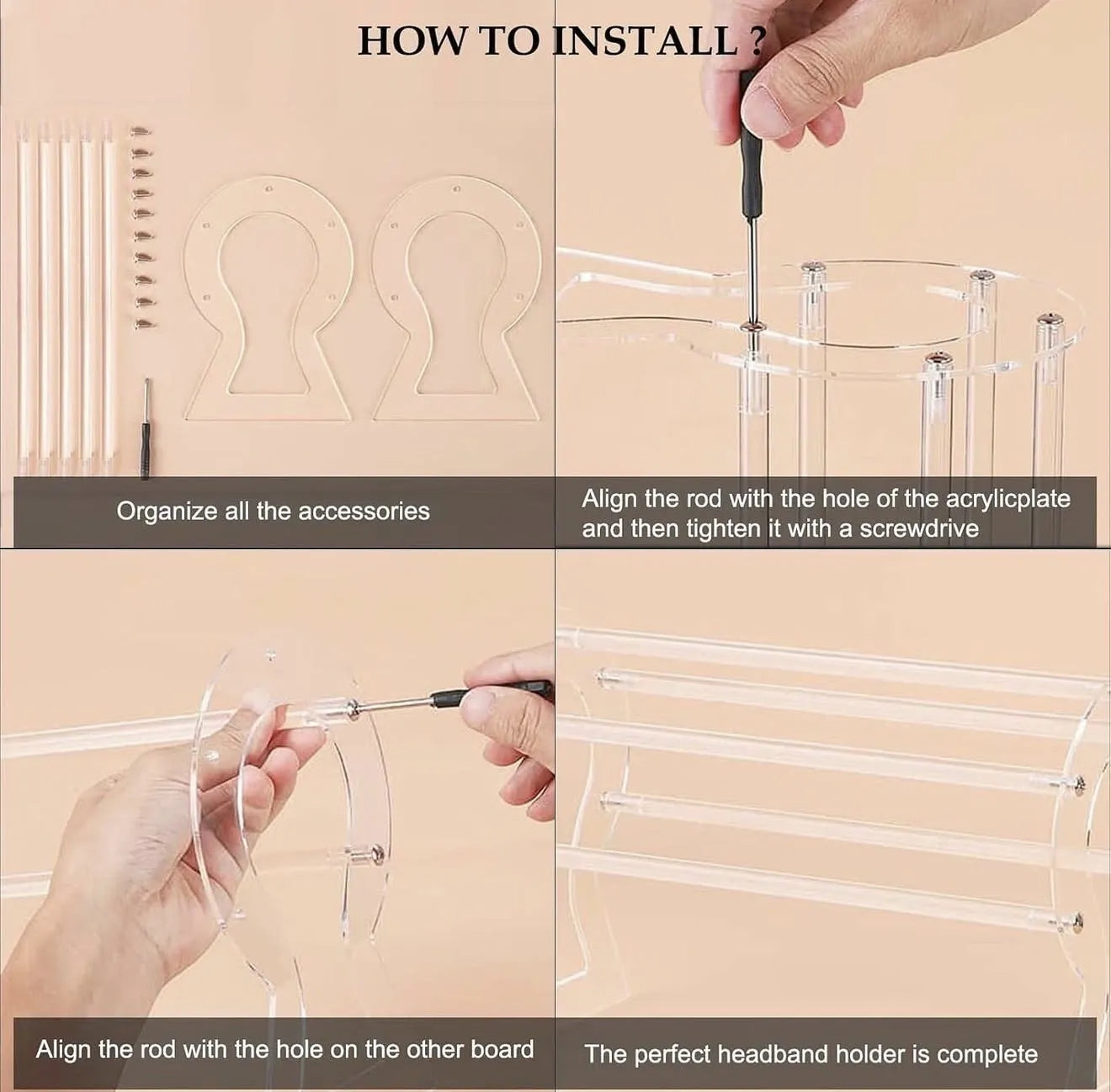 HOW TO INSTALL ?

Organize all the accessories

Align the rod with the hole of the acrylicplate and then tighten it with a screwdrive

Align the rod with the hole on the other board

The perfect headband holder is complete